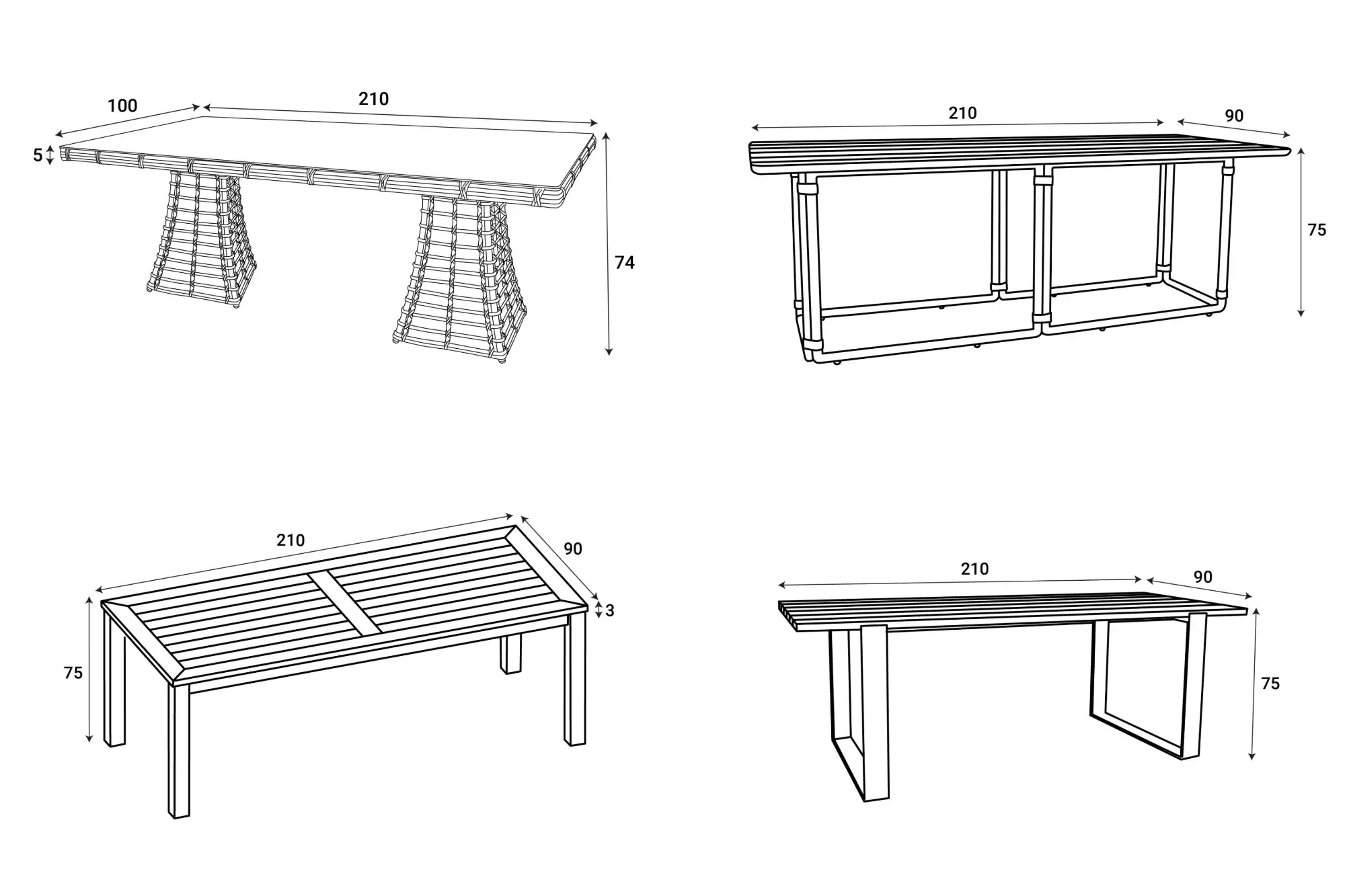 100
210
5
74

210
90
75

210
90
3
75

210
90
75